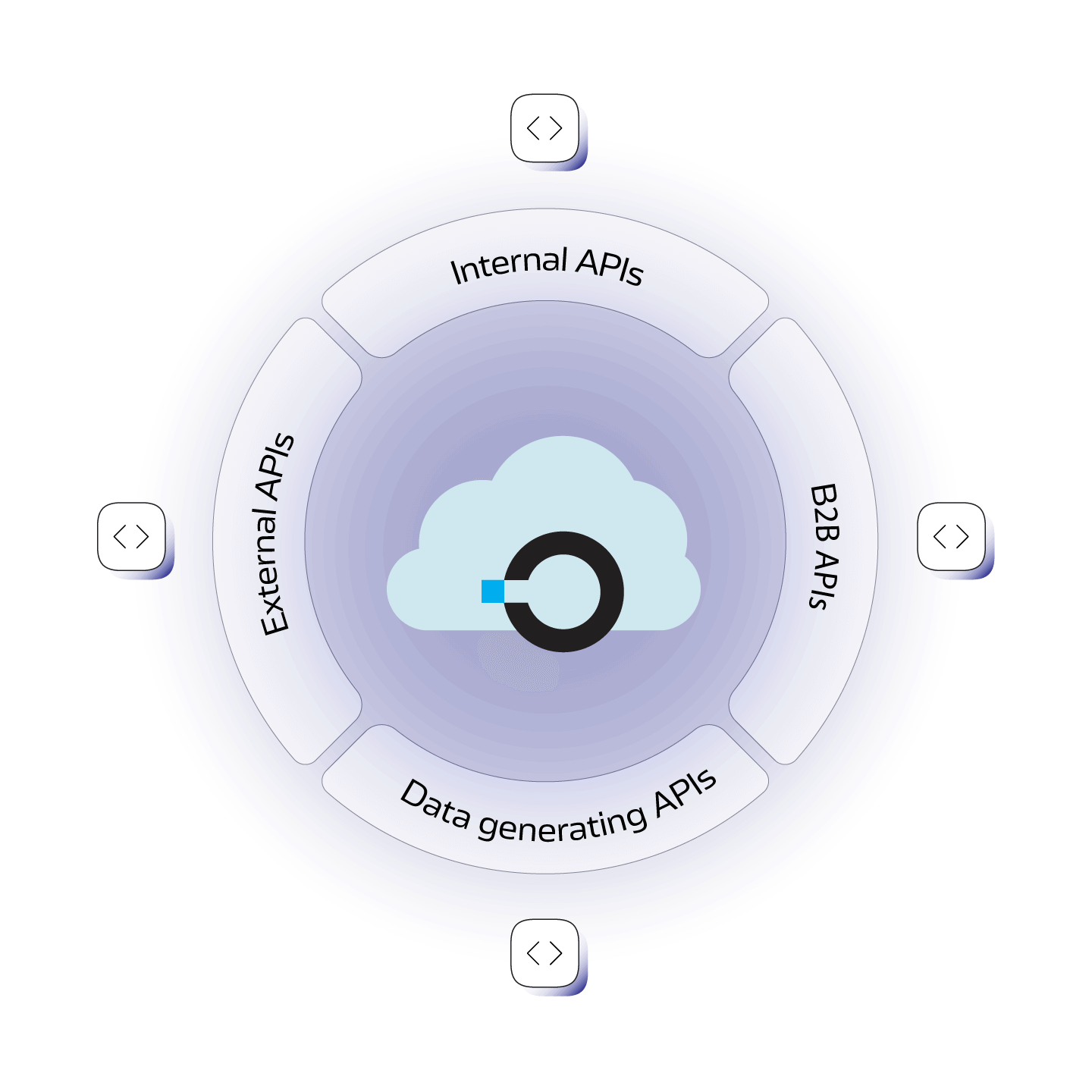 Internal APIs

External APIs

B2B APIs

Data generating APIs