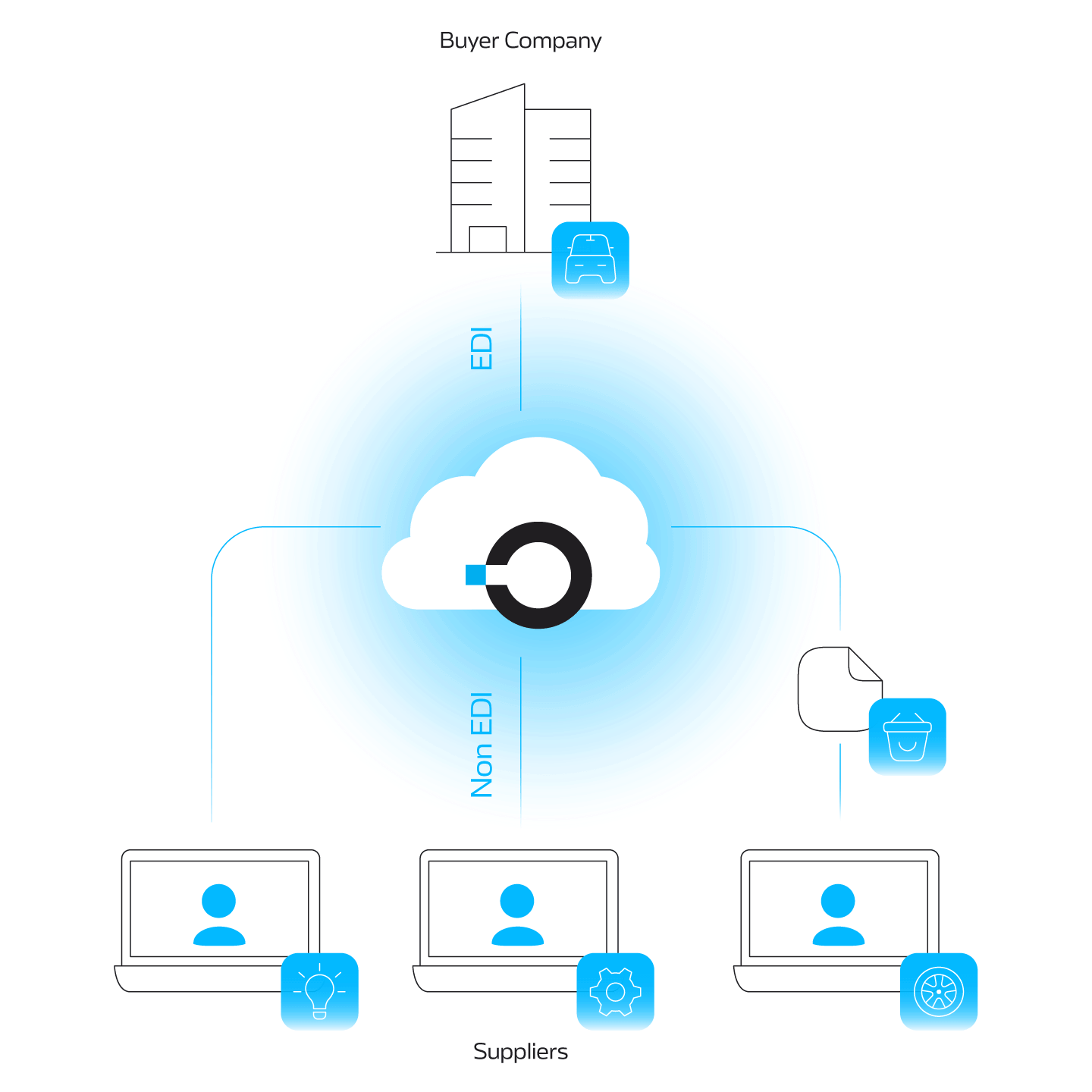 Buyer Company

EDI

Non EDI

Suppliers